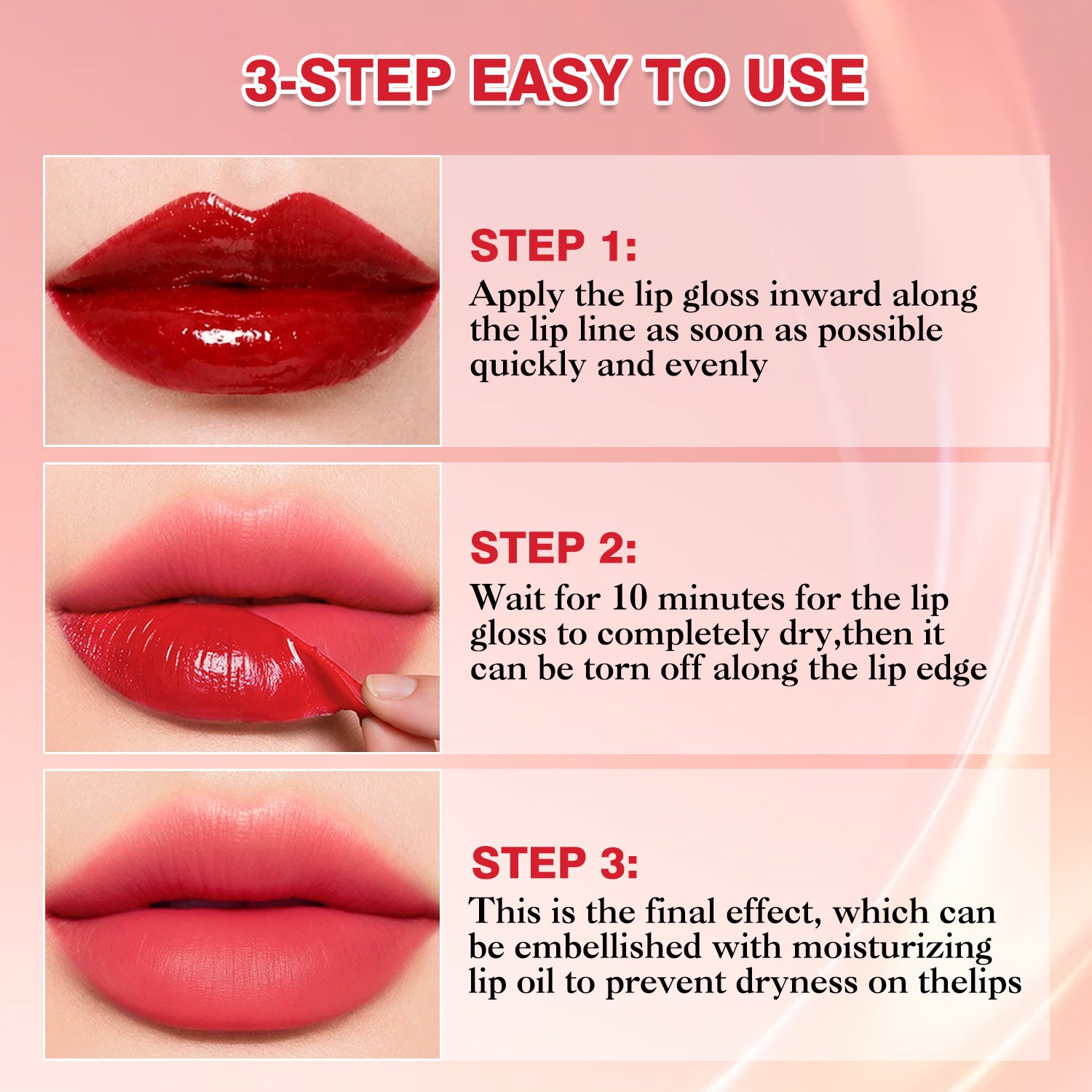 3-STEP EASY TO USE

STEP 1:
Apply the lip gloss inward along the lip line as soon as possible quickly and evenly

STEP 2:
Wait for 10 minutes for the lip gloss to completely dry,then it can be torn off along the lip edge

STEP 3:
This is the final effect, which can be embellished with moisturizing lip oil to prevent dryness on thelips